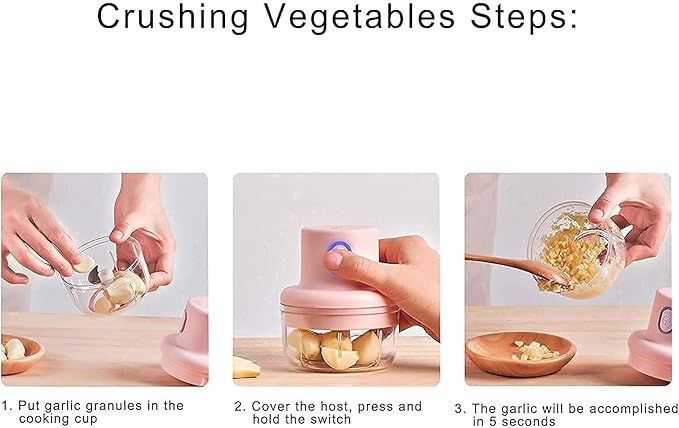 Crushing Vegetables Steps:

1. Put garlic granules in the cooking cup

2. Cover the host, press and hold the switch

3. The garlic will be accomplished in 5 seconds