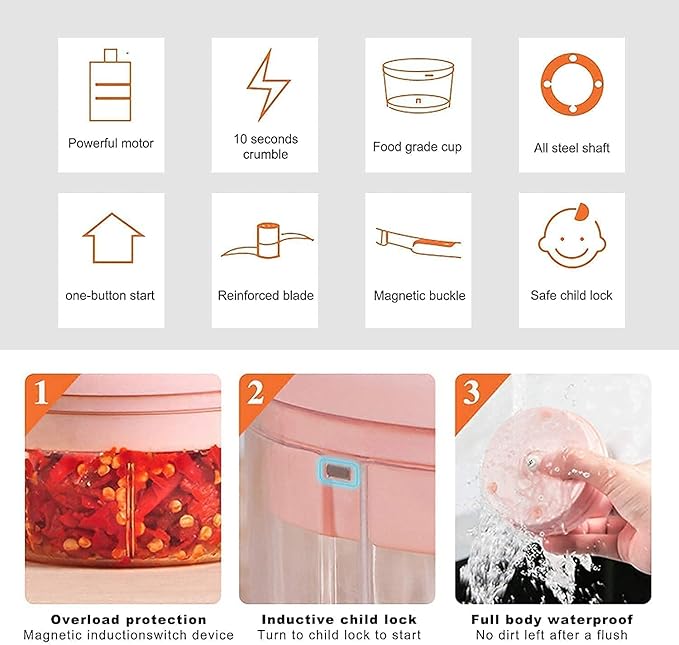 Powerful motor

10 seconds crumble

Food grade cup

All steel shaft

one-button start

Reinforced blade

Magnetic buckle

Safe child lock

1

Overload protection
Magnetic inductionswitch device

2

Inductive child lock
Turn to child lock to start

3

Full body waterproof
No dirt left after a flush